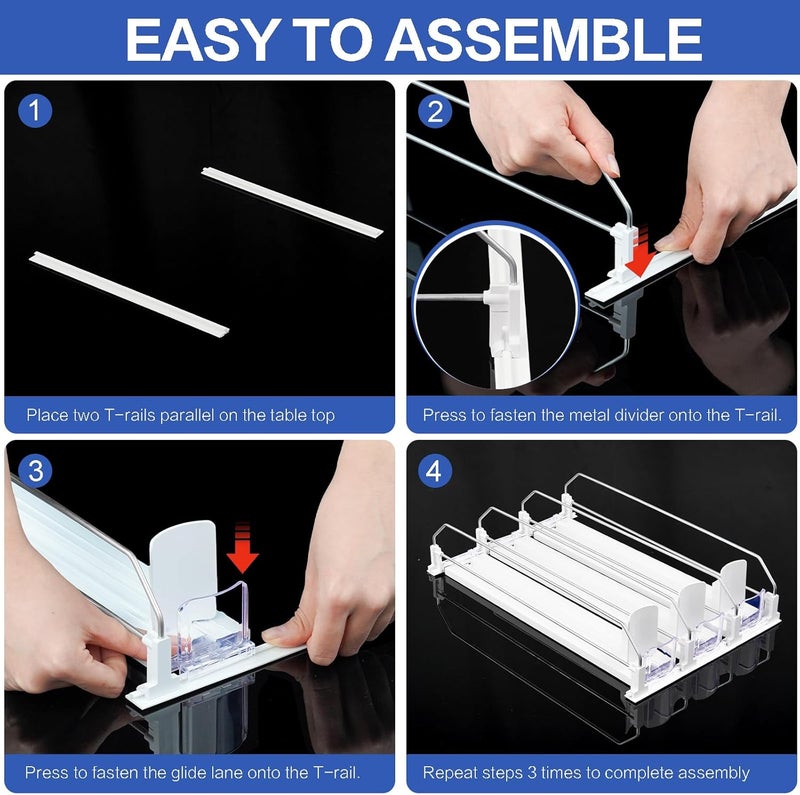 EASY TO ASSEMBLE

1

Place two T-rails parallel on the table top

2

Press to fasten the metal divider onto the T-rail.

3

Press to fasten the glide lane onto the T-rail.

4

Repeat steps 3 times to complete assembly